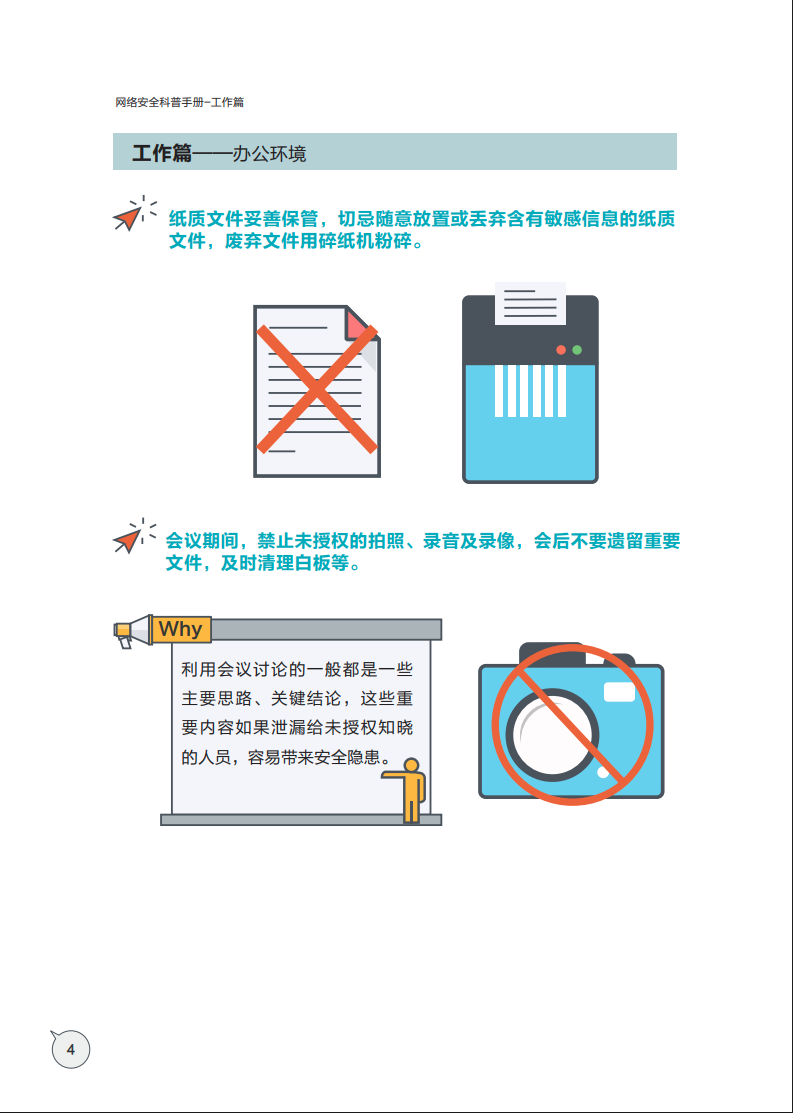 网络安全科普手册-工作篇

工作篇——办公环境

纸质文件妥善保管，切忌随意放置或丢弃含有敏感信息的纸质文件，废弃文件用碎纸机粉碎。

会议期间，禁止未授权的拍照、录音及录像，会后不要遗留重要文件，及时清理白板等。

Why

利用会议讨论的一般都是一些主要思路、关键结论，这些重要内容如果泄漏给未授权知晓的人员，容易带来安全隐患。

4